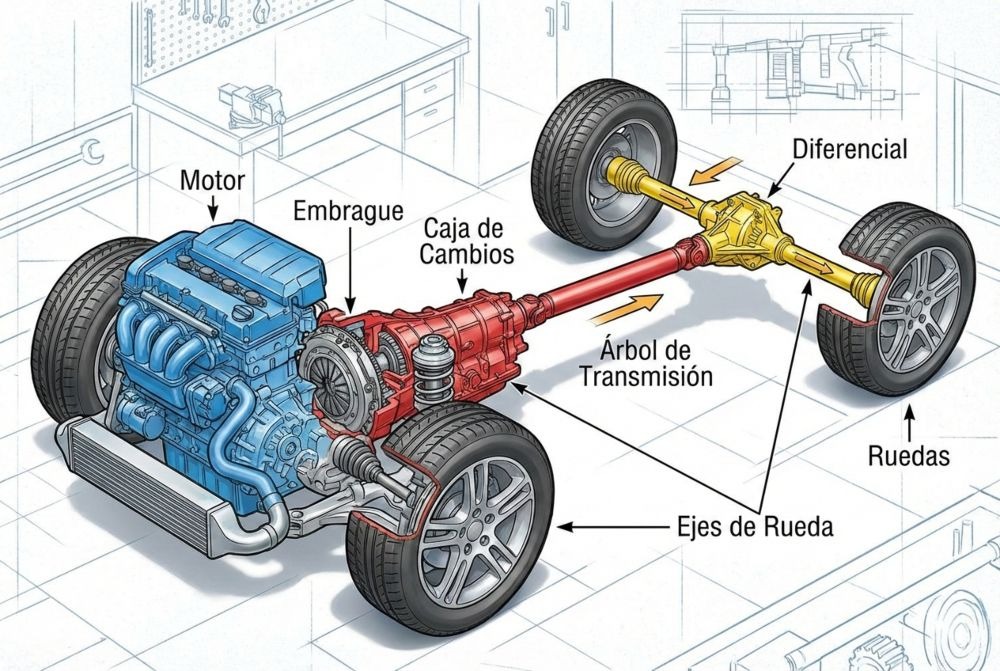 Motor

Embrague

Caja de Cambios

Diferencial

Árbol de Transmisión

Ruedas

Ejes de Rueda